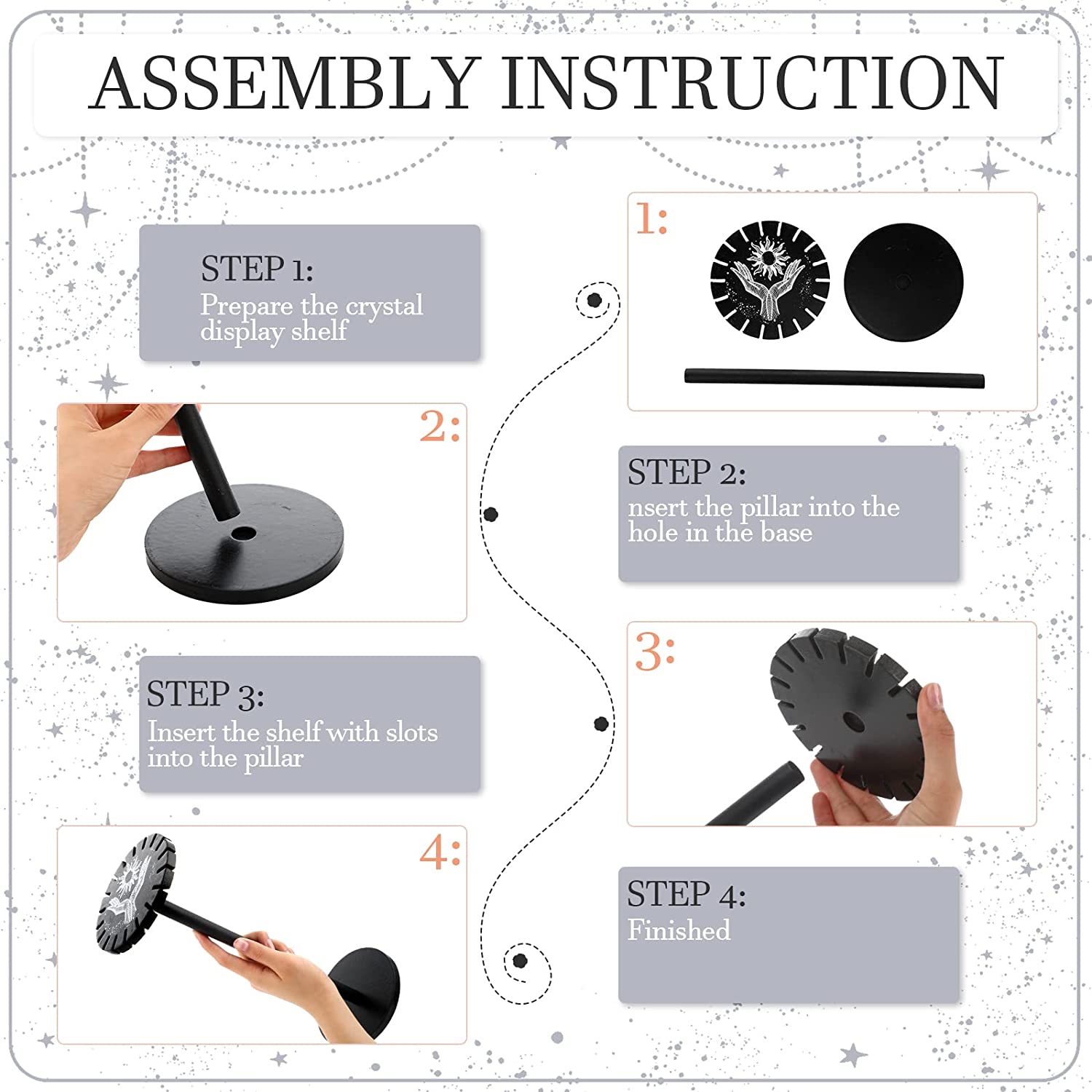 ASSEMBLY INSTRUCTION

STEP 1:
Prepare the crystal display shelf

1:

2:

STEP 2:
nsert the pillar into the hole in the base

STEP 3:
Insert the shelf with slots into the pillar

3:

4:

STEP 4:
Finished